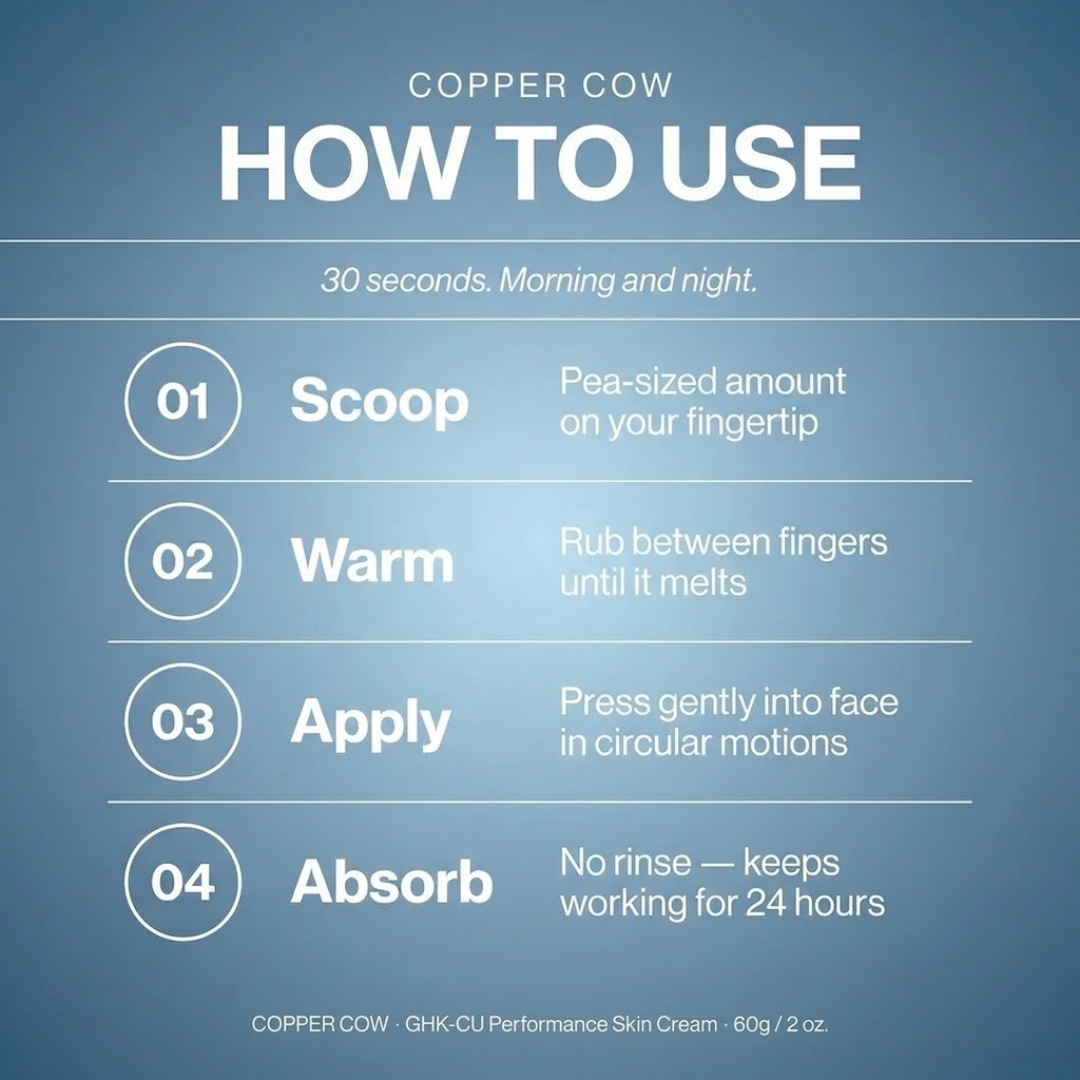 COPPER COW

HOW TO USE

30 seconds. Morning and night.

01 Scoop Pea-sized amount on your fingertip

02 Warm Rub between fingers until it melts

03 Apply Press gently into face in circular motions

04 Absorb No rinse — keeps working for 24 hours

COPPER COW · GHK-CU Performance Skin Cream · 60g / 2 oz.